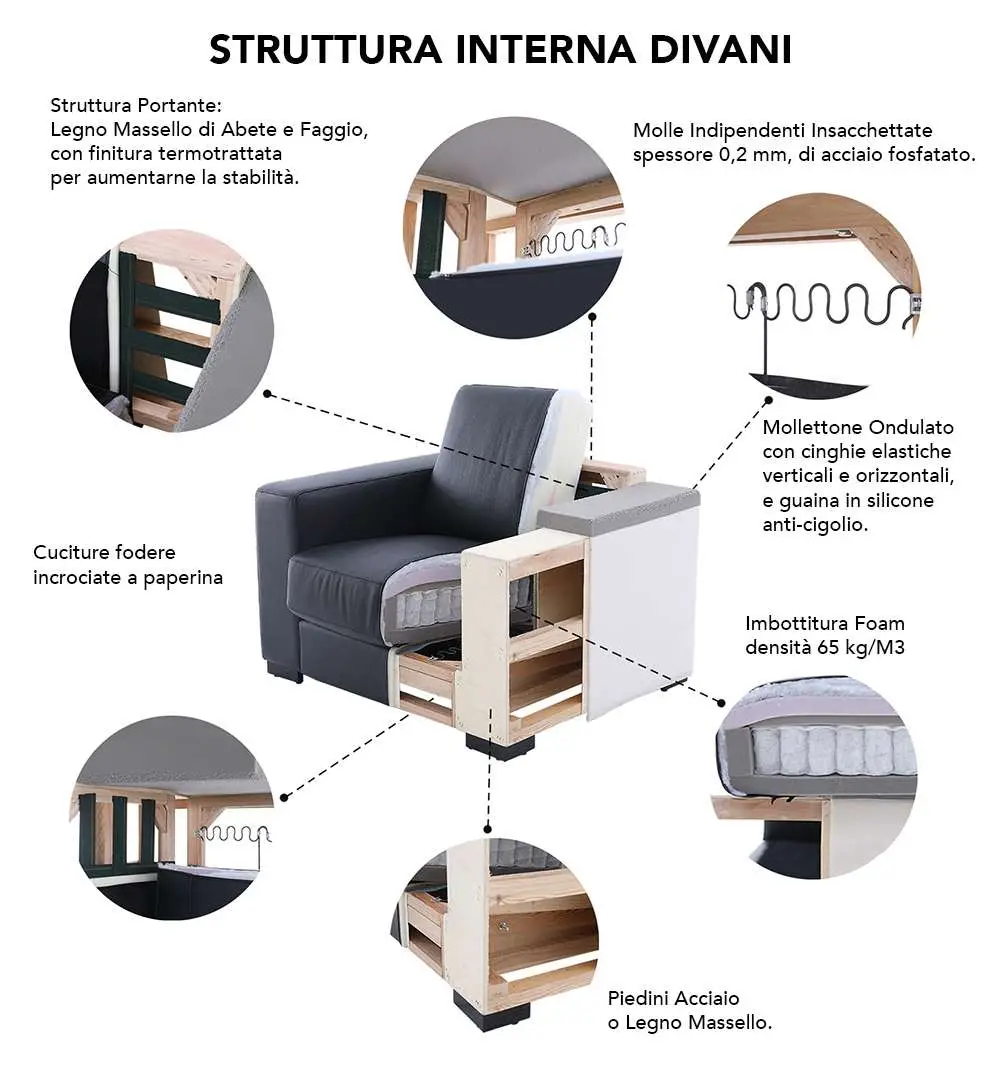 STRUTTURA INTERNA DIVANI

Struttura Portante:
Legno Massello di Abete e Faggio, con finitura termotrattata per aumentarne la stabilità.

Molle Indipendenti Insacchettate spessore 0,2 mm, di acciaio fosfatato.

Mollettone Ondulato con cinghie elastiche verticali e orizzontali, e guaina in silicone anti-cigolio.

Cuciture fodere incrociate a paperina

Imbottitura Foam densità 65 kg/M3

Piedini Acciaio o Legno Massello.