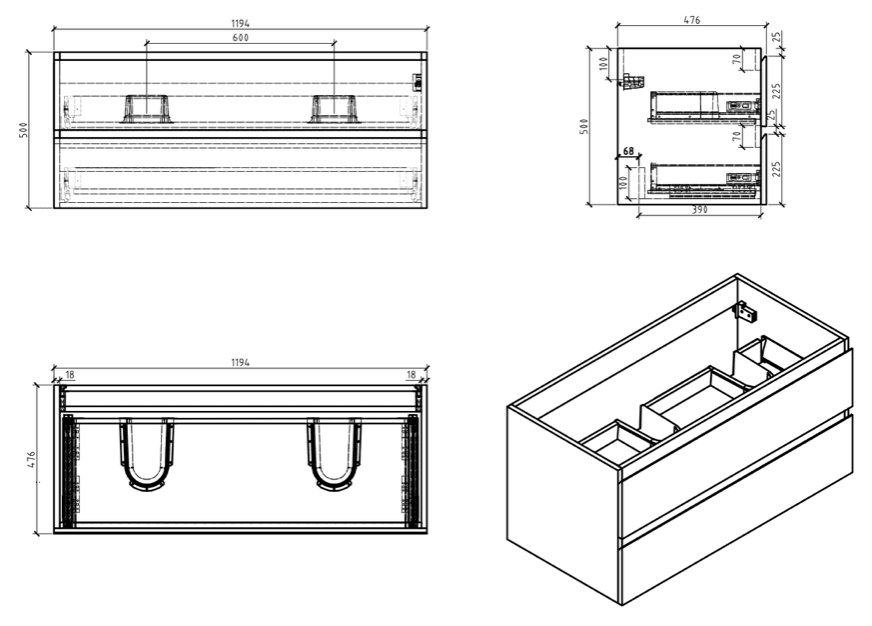 1194
600
500

476
25
100
70
225
500
25
70
68
100
225
390

1194
18
18
476