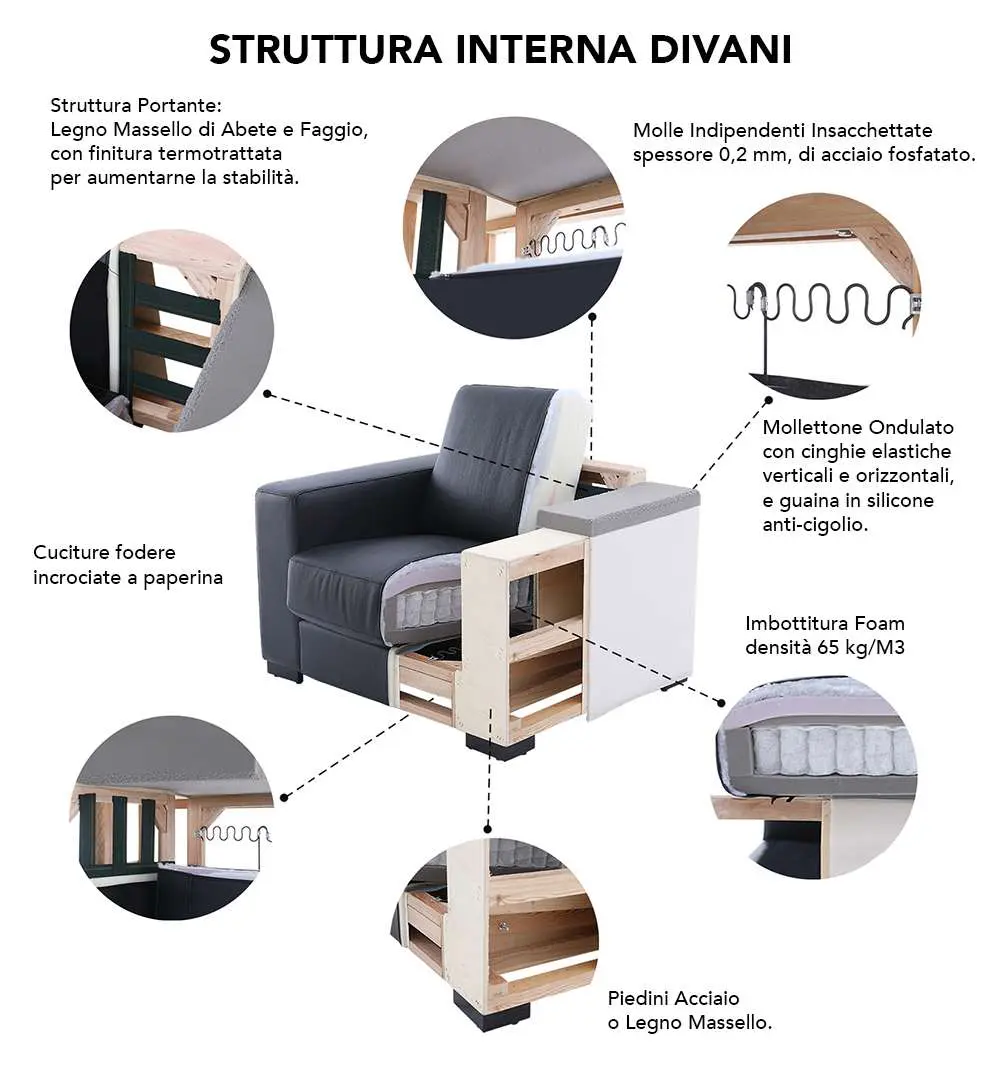 STRUTTURA INTERNA DIVANI

Struttura Portante:
Legno Massello di Abete e Faggio,
con finitura termotrattata
per aumentarne la stabilità.

Molle Indipendenti Insacchettate
spessore 0,2 mm, di acciaio fosfatato.

Mollettone Ondulato
con cinghie elastiche
verticali e orizzontali,
e guaina in silicone
anti-cigolio.

Cuciture fodere
incrociate a paperina

Imbottitura Foam
densità 65 kg/M3

Piedini Acciaio
o Legno Massello.