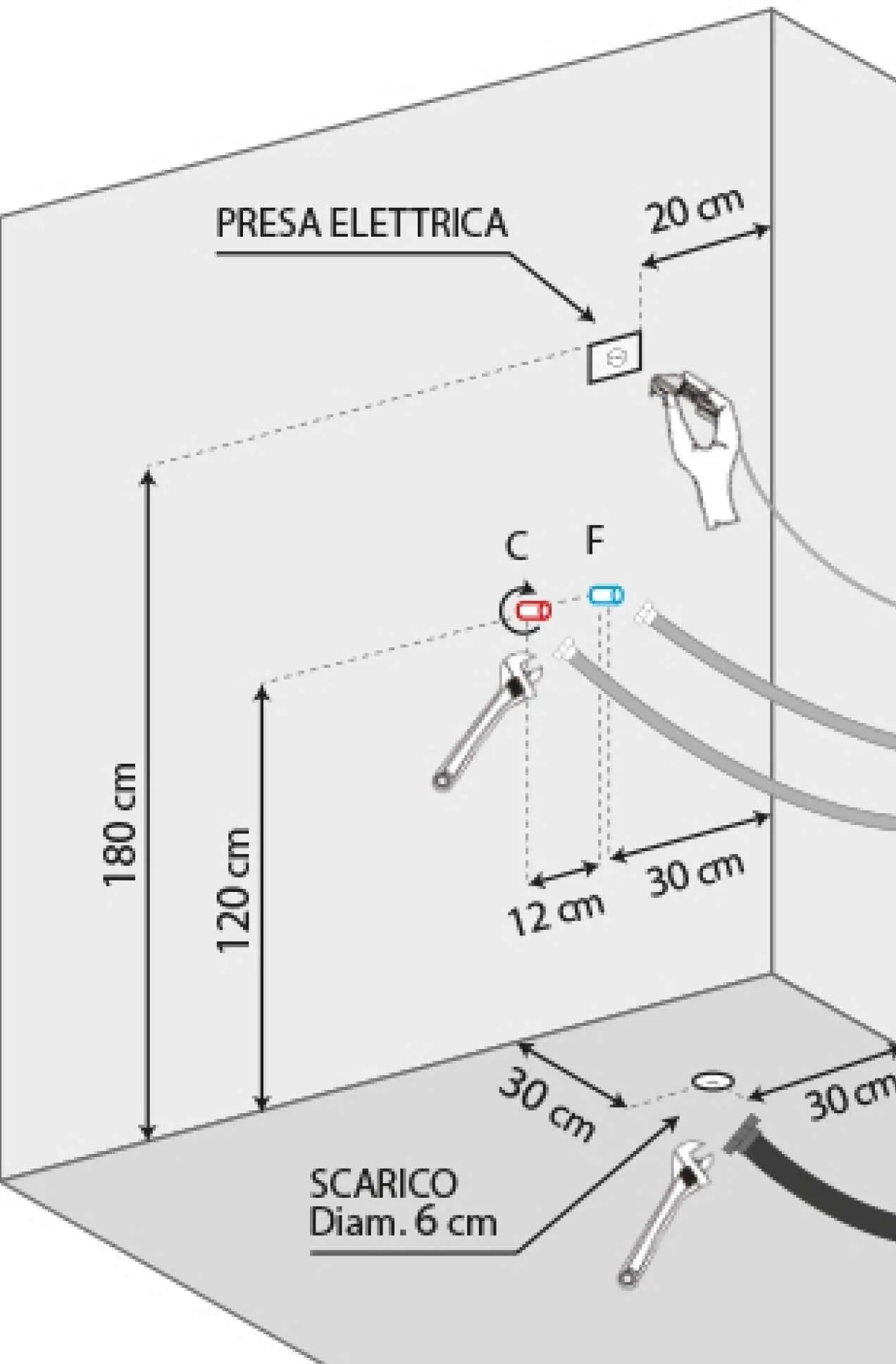 PRESA ELETTRICA

20 cm

C

F

180 cm

120 cm

12 cm

30 cm

30 cm

30 cm

SCARICO
Diam. 6 cm