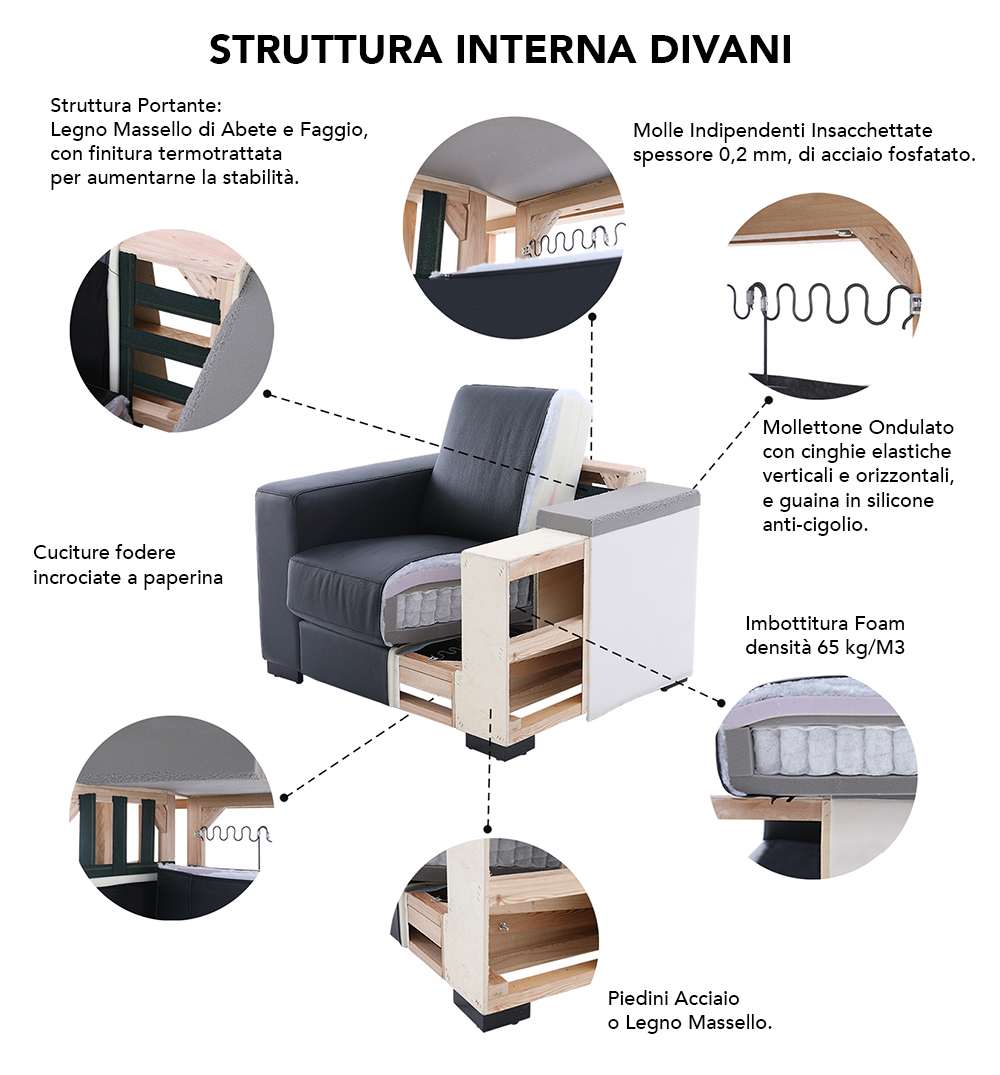 STRUTTURA INTERNA DIVANI

Struttura Portante:
Legno Massello di Abete e Faggio,
con finitura termotrattata
per aumentarne la stabilità.

Molle Indipendenti Insacchettate
spessore 0,2 mm, di acciaio fosfatato.

Mollettone Ondulato
con cinghie elastiche
verticali e orizzontali,
e guaina in silicone
anti-cigolio.

Cuciture fodere
incrociate a paperina

Imbottitura Foam
densità 65 kg/M3

Piedini Acciaio
o Legno Massello.